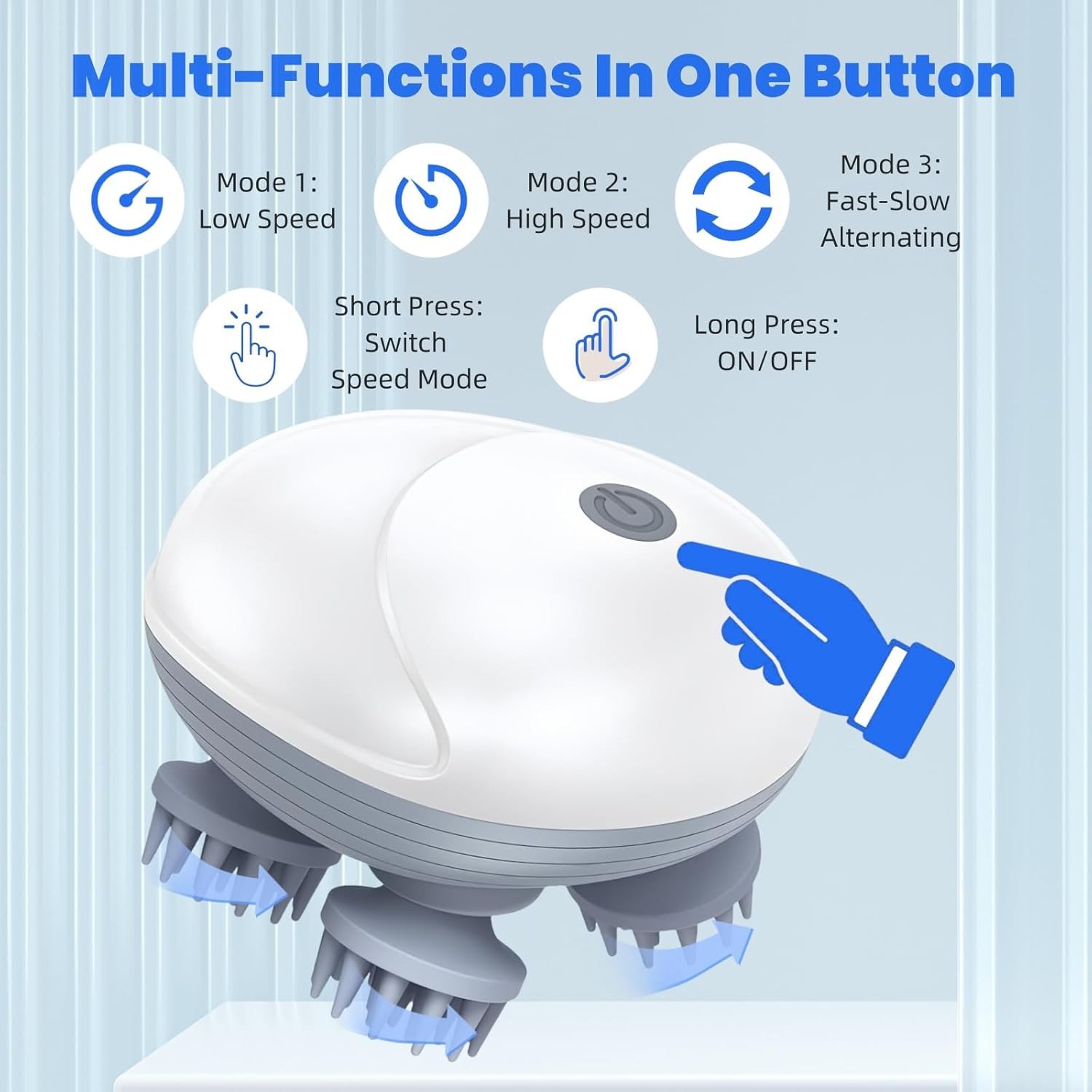 Multi-Functions In One Button

Mode 1:
Low Speed

Mode 2:
High Speed

Mode 3:
Fast-Slow
Alternating

Short Press:
Switch
Speed Mode

Long Press:
ON/OFF